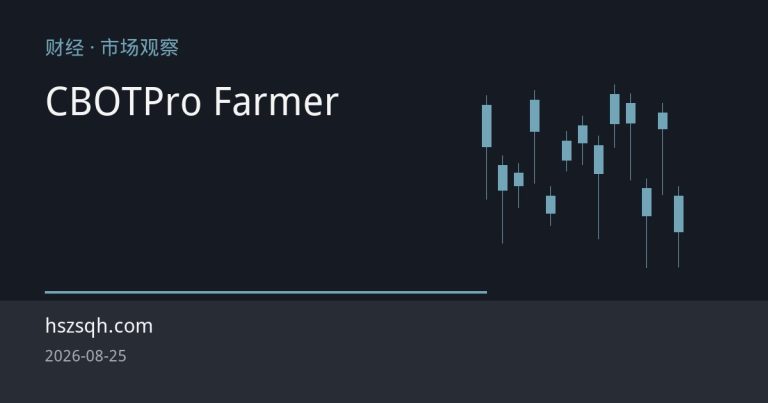 财经 · 市场观察

CBOTPro Farmer

hszsqh.com

2026-08-25